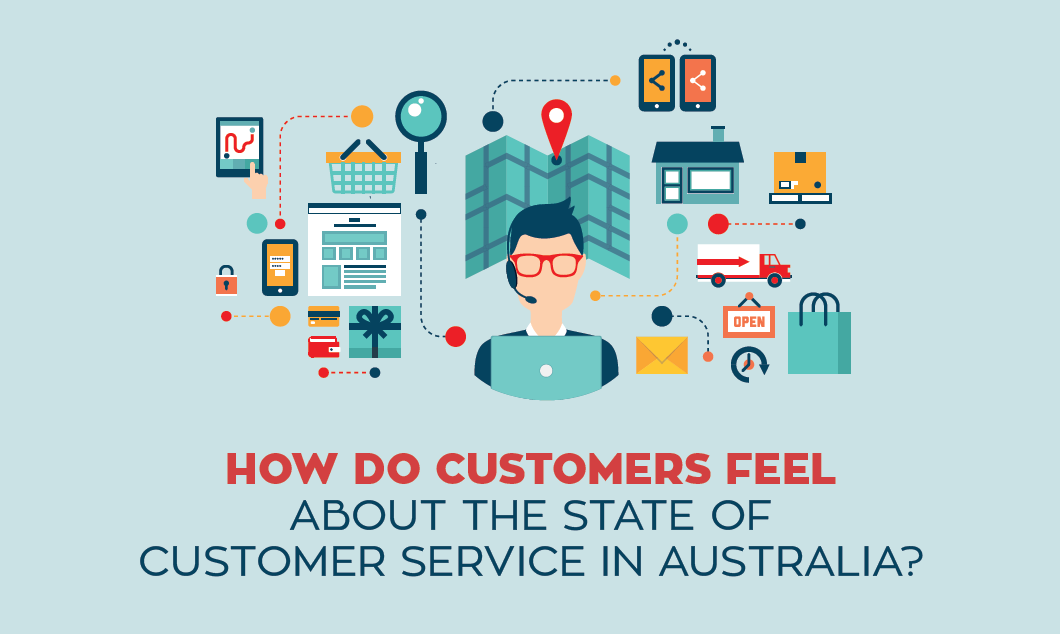 OPEN

HOW DO CUSTOMERS FEEL ABOUT THE STATE OF CUSTOMER SERVICE IN AUSTRALIA?